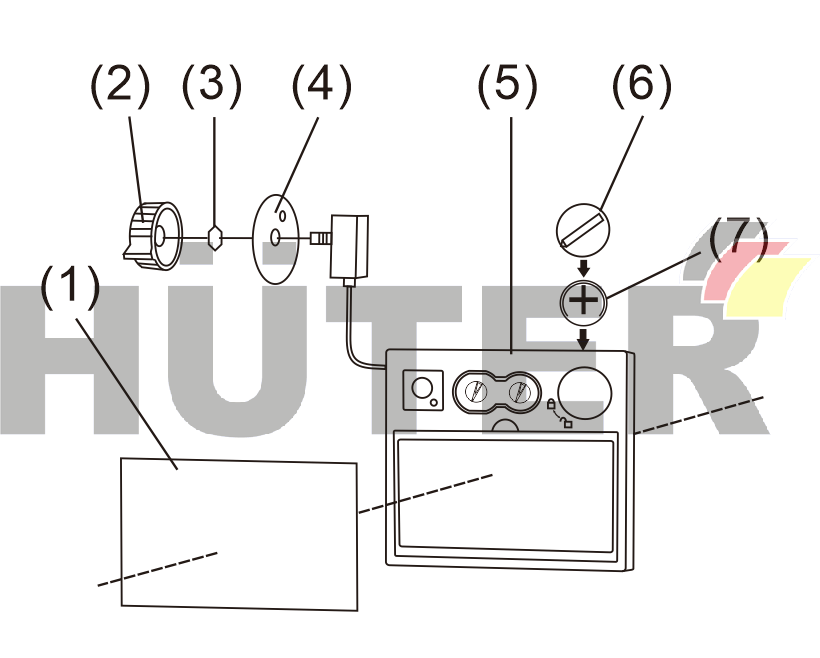 (2) (3) (4) (5) (6)

(7)

(1)

HÜTER